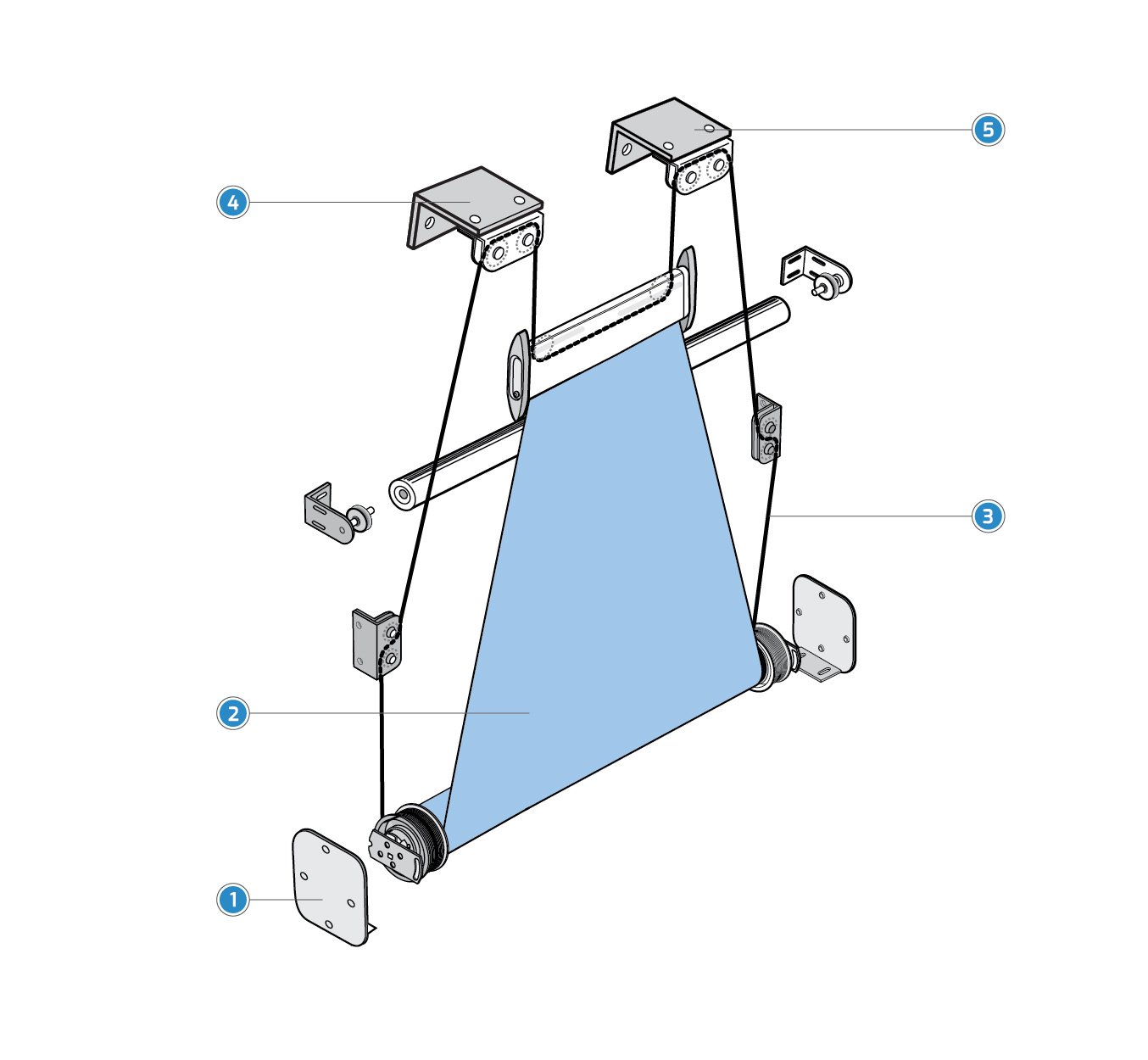 5
4
3
2
1